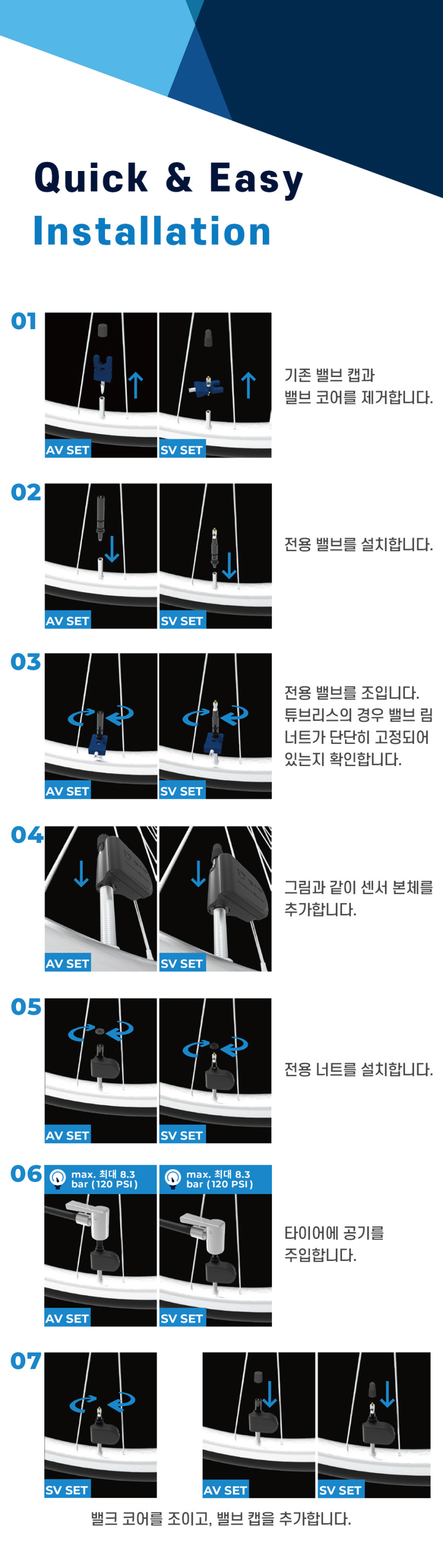 Quick & Easy
Installation

01
AV SET
SV SET
기존 밸브 캡과 밸브 코어를 제거합니다.

02
AV SET
SV SET
전용 밸브를 설치합니다.

03
AV SET
SV SET
전용 밸브를 조입니다. 튜브리스의 경우 밸브 림 너트가 단단히 고정되어 있는지 확인합니다.

04
AV SET
SV SET
그림과 같이 센서 본체를 추가합니다.

05
AV SET
SV SET
전용 너트를 설치합니다.

06
max. 최대 8.3 bar (120 PSI)
max. 최대 8.3 bar (120 PSI)
AV SET
SV SET
타이어에 공기를 주입합니다.

07
SV SET
AV SET
SV SET
밸크 코어를 조이고, 밸브 캡을 추가합니다.